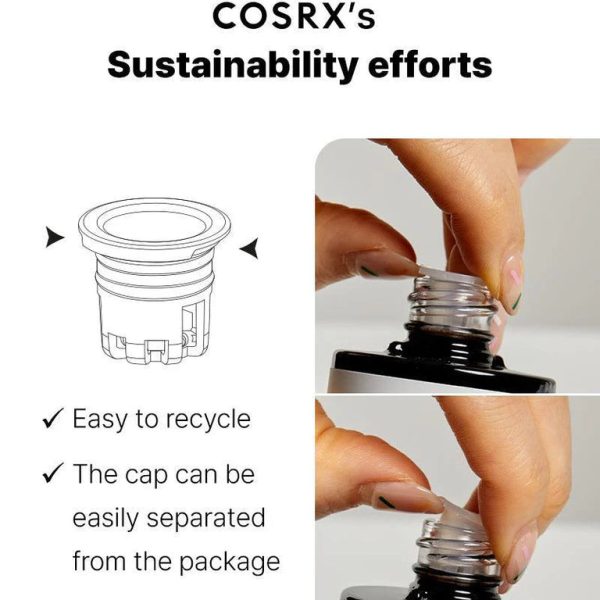 COSRX's
Sustainability efforts

✓ Easy to recycle

✓ The cap can be easily separated from the package